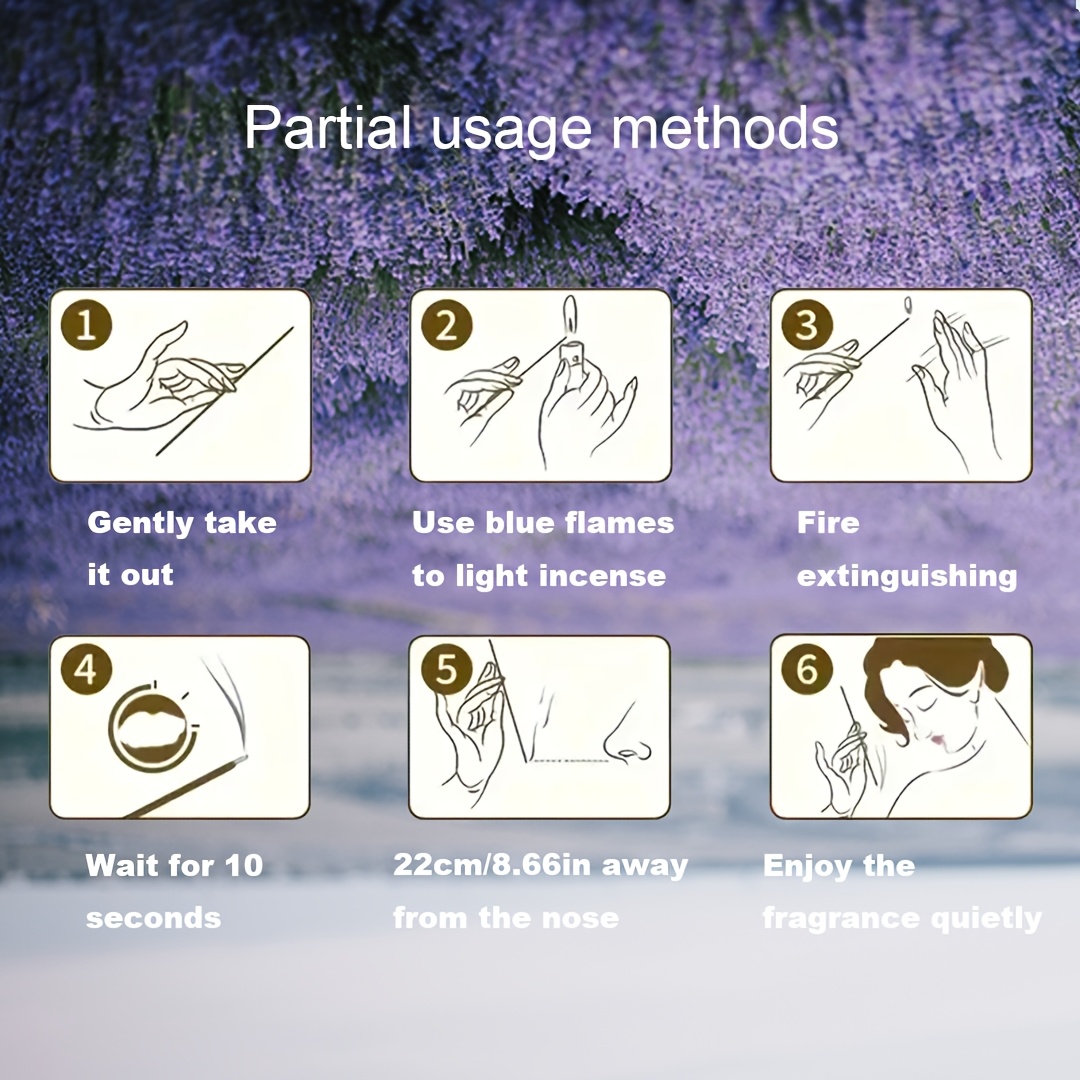 Partial usage methods

1

Gently take it out

2

Use blue flames to light incense

3

Fire extinguishing

4

Wait for 10 seconds

5

22cm/8.66in away from the nose

6

Enjoy the fragrance quietly